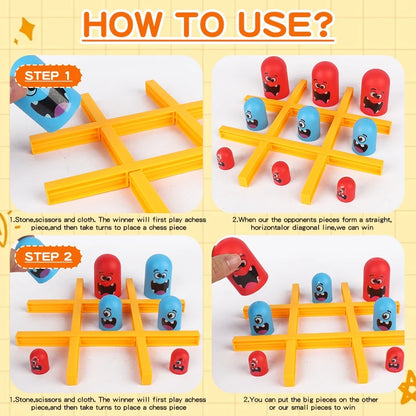 HOW TO USE?

STEP 1

1.Stone,scissors and cloth. The winner will first play achess piece,and then take turns to place a chess piece

2.When our the opponents pieces form a straight, horizontalor diagonal line,we can win

STEP 2

1.Stone,scissors and cloth. The winner will first play achess piece,and then take turns to place a chess piece

2.You can put the big pieces on the other or our small pieces to win