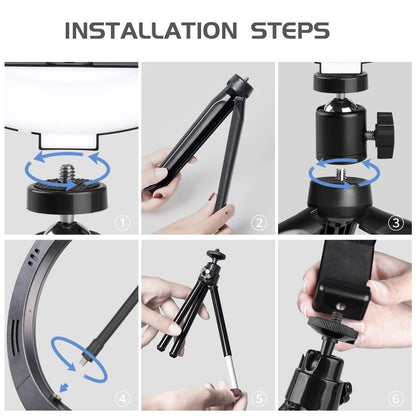 INSTALLATION STEPS

①

②

③

④

⑤

⑥